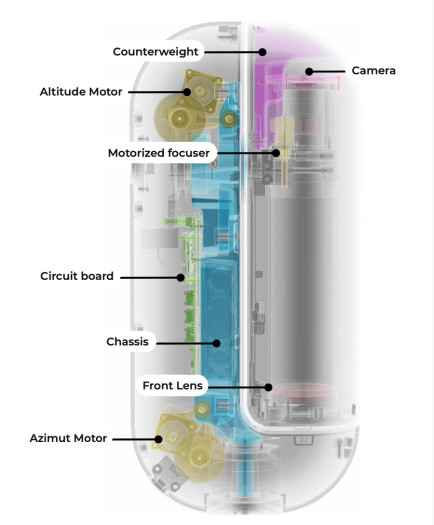 Counterweight
Camera
Altitude Motor
Motorized focuser
Circuit board
Chassis
Front Lens
Azimut Motor