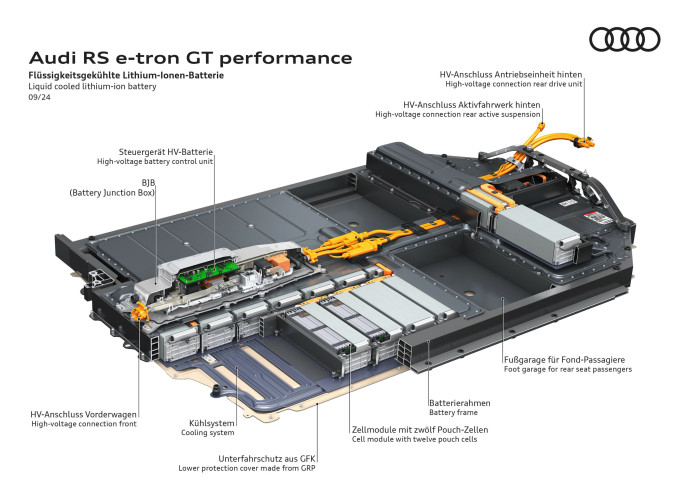 Audi RS e-tron GT performance
Flüssigkeitsgekühlte Lithium-Ionen-Batterie
Liquid cooled lithium-ion battery
09/24

HV-Anschluss Antriebseinheit hinten
High-voltage connection rear drive unit

HV-Anschluss Aktivfahrwerk hinten
High-voltage connection rear active suspension

Steuergerät HV-Batterie
High-voltage battery control unit

BJB
(Battery Junction Box)

Fußgarage für Fond-Passagiere
Foot garage for rear seat passengers

Batterierahmen
Battery frame

HV-Anschluss Vorderwagen
High-voltage connection front

Kühlsystem
Cooling system

Zellmodule mit zwölf Pouch-Zellen
Cell module with twelve pouch cells

Unterfahrschutz aus GFK
Lower protection cover made from GRP