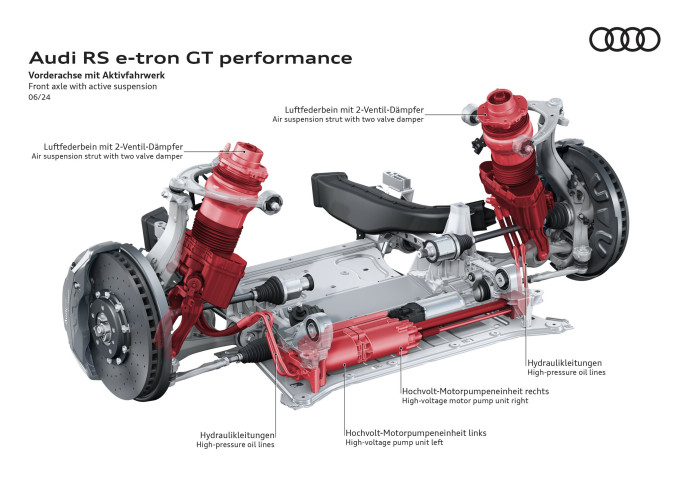 Audi RS e-tron GT performance
Vorderachse mit Aktivfahrwerk
Front axle with active suspension
06/24

Luftfederbein mit 2-Ventil-Dämpfer
Air suspension strut with two valve damper

Luftfederbein mit 2-Ventil-Dämpfer
Air suspension strut with two valve damper

Hydraulikleitungen
High-pressure oil lines

Hochvolt-Motorpumpeneinheit rechts
High-voltage motor pump unit right

Hydraulikleitungen
High-pressure oil lines

Hochvolt-Motorpumpeneinheit links
High-voltage pump unit left