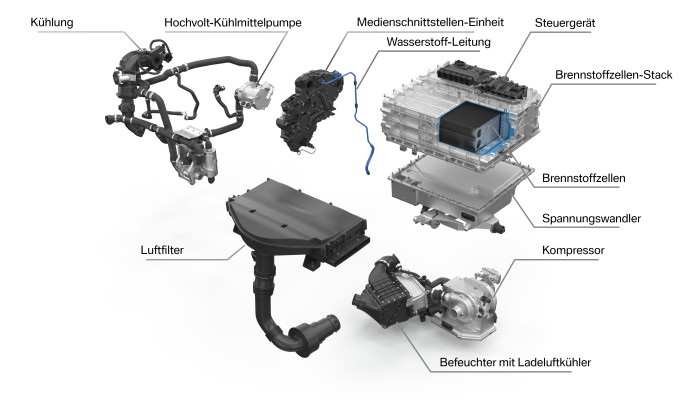 Kühlung

Hochvolt-Kühlmittelpumpe

Medienschnittstellen-Einheit

Wasserstoff-Leitung

Steuergerät

Brennstoffzellen-Stack

Brennstoffzellen

Spannungswandler

Luftfilter

Kompressor

Befeuchter mit Ladeluftkühler