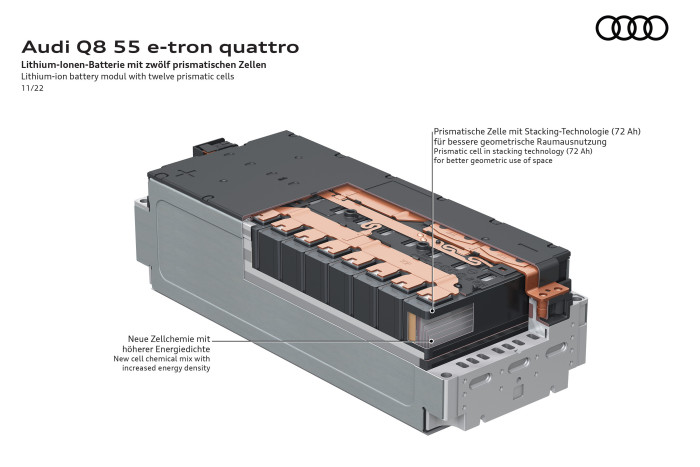 Audi Q8 55 e-tron quattro
Lithium-Ionen-Batterie mit zwölf prismatischen Zellen
Lithium-ion battery modul with twelve prismatic cells
11/22

Prismatische Zelle mit Stacking-Technologie (72 Ah) für bessere geometrische Raumausnutzung
Prismatic cell in stacking technology (72 Ah) for better geometric use of space

Neue Zellchemie mit höherer Energiedichte
New cell chemical mix with increased energy density