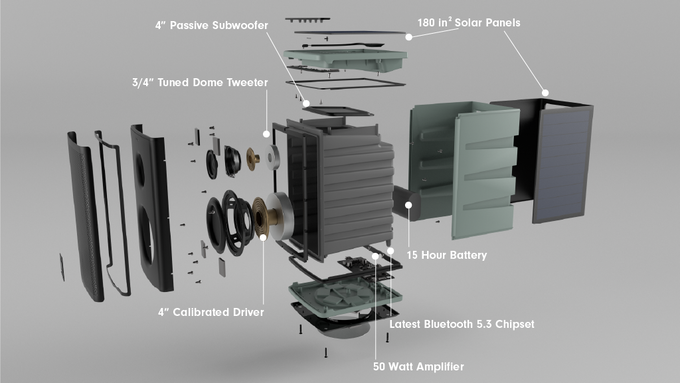 4" Passive Subwoofer

180 in$^2$ Solar Panels

3/4" Tuned Dome Tweeter

15 Hour Battery

4" Calibrated Driver

Latest Bluetooth 5.3 Chipset

50 Watt Amplifier