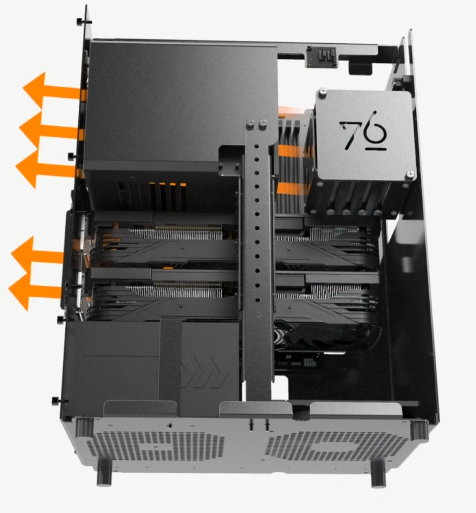 76