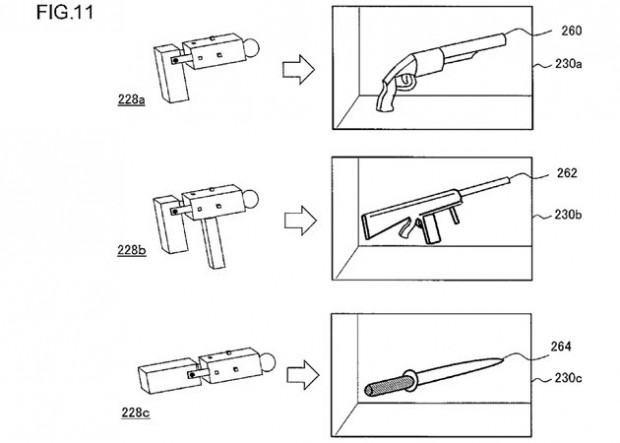 FIG.11

228a

260

230a

228b

262

230b

228c

264

230c