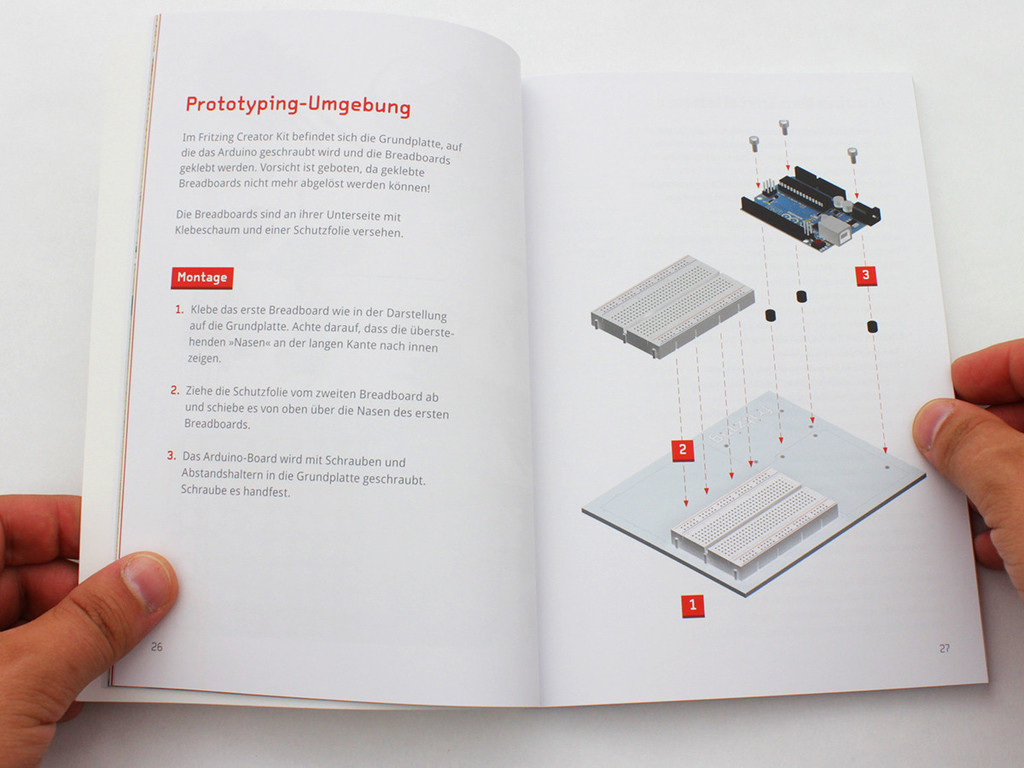 Prototyping-Umgebung

Im Fritzing Creator Kit befindet sich die Grundplatte, auf die das Arduino geschraubt wird und die Breadboards geklebt werden. Vorsicht ist geboten, da geklebte Breadboards nicht mehr abgelöst werden können!

Die Breadboards sind an ihrer Unterseite mit Klebeschaum und einer Schutzfolie versehen.

Montage

1. Klebe das erste Breadboard wie in der Darstellung auf die Grundplatte. Achte darauf, dass die überstehenden »Nasen« an der langen Kante nach innen zeigen.

2. Ziehe die Schutzfolie vom zweiten Breadboard ab und schiebe es von oben über die Nasen des ersten Breadboards.

3. Das Arduino-Board wird mit Schrauben und Abstandshaltern in die Grundplatte geschraubt. Schraube es handfest.

26

3

2

1

27