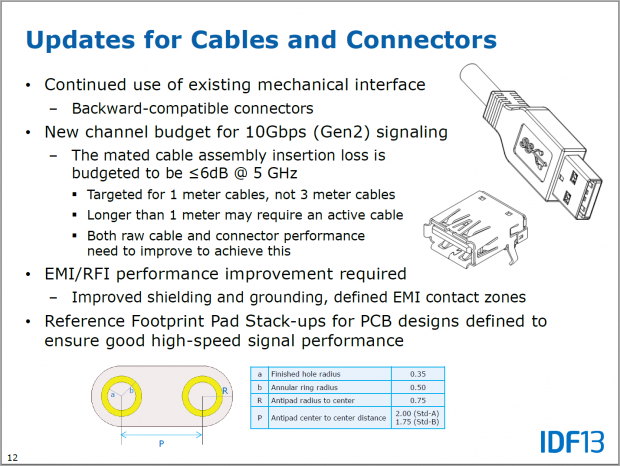 Updates for Cables and Connectors

• Continued use of existing mechanical interface
– Backward-compatible connectors
• New channel budget for 10Gbps (Gen2) signaling
– The mated cable assembly insertion loss is budgeted to be ≤6dB @ 5 GHz
▪ Targeted for 1 meter cables, not 3 meter cables
▪ Longer than 1 meter may require an active cable
▪ Both raw cable and connector performance need to improve to achieve this
• EMI/RFI performance improvement required
– Improved shielding and grounding, defined EMI contact zones
• Reference Footprint Pad Stack-ups for PCB designs defined to ensure good high-speed signal performance

a b R P

| a | Finished hole radius | 0.35 |
|---|---|---|
| b | Annular ring radius | 0.50 |
| R | Antipad radius to center | 0.75 |
| P | Antipad center to center distance | 2.00 (Std-A) 1.75 (Std-B) |

IDF13

12