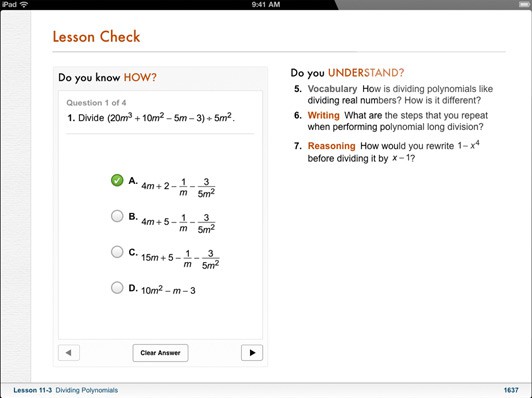 iPad 9:41 AM

Lesson Check

Do you know HOW?

Question 1 of 4

1. Divide $(20m^3 + 10m^2 - 5m - 3) \div 5m^2$.

A. $4m + 2 - \frac{1}{m} - \frac{3}{5m^2}$

B. $4m + 5 - \frac{1}{m} - \frac{3}{5m^2}$

C. $15m + 5 - \frac{1}{m} - \frac{3}{5m^2}$

D. $10m^2 - m - 3$

Clear Answer

Do you UNDERSTAND?

5. Vocabulary How is dividing polynomials like dividing real numbers? How is it different?

6. Writing What are the steps that you repeat when performing polynomial long division?

7. Reasoning How would you rewrite $1 - x^4$ before dividing it by $x - 1$?

Lesson 11-3 Dividing Polynomials

1637