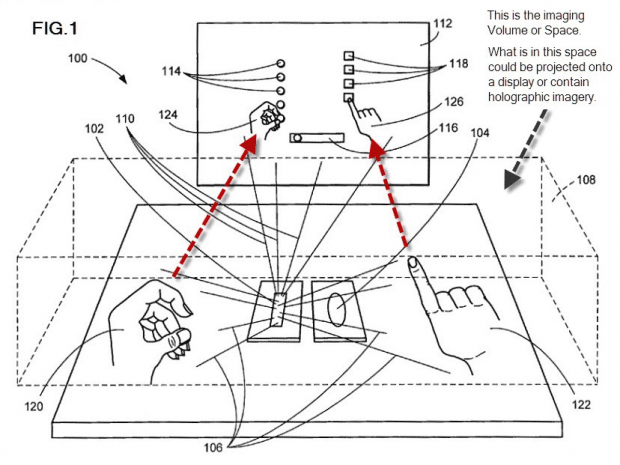 FIG.1

This is the imaging Volume or Space.

What is in this space could be projected onto a display or contain holographic imagery.

100

112

114

118

124

126

102

110

116

104

108

120

122

106