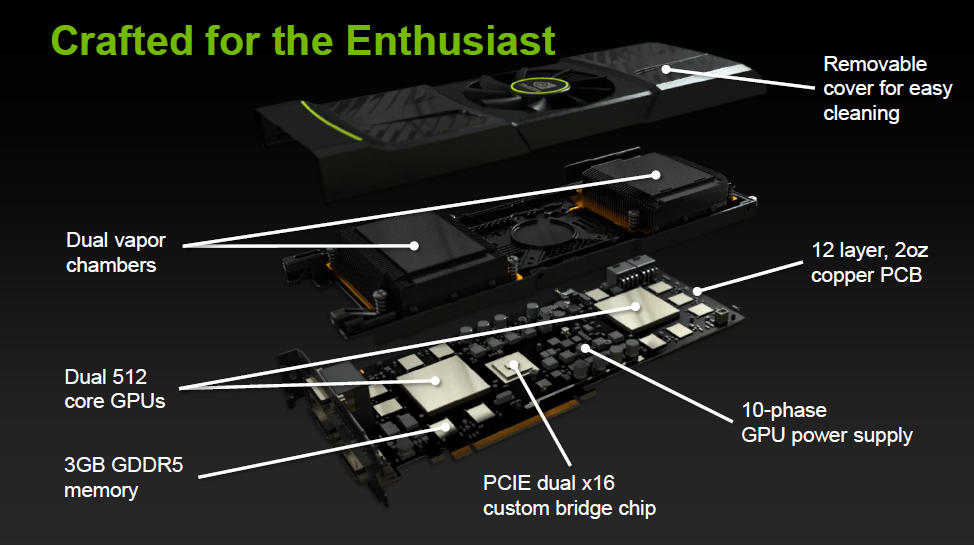 Crafted for the Enthusiast

Removable cover for easy cleaning

Dual vapor chambers

12 layer, 2oz copper PCB

Dual 512 core GPUs

10-phase GPU power supply

3GB GDDR5 memory

PCIE dual x16 custom bridge chip