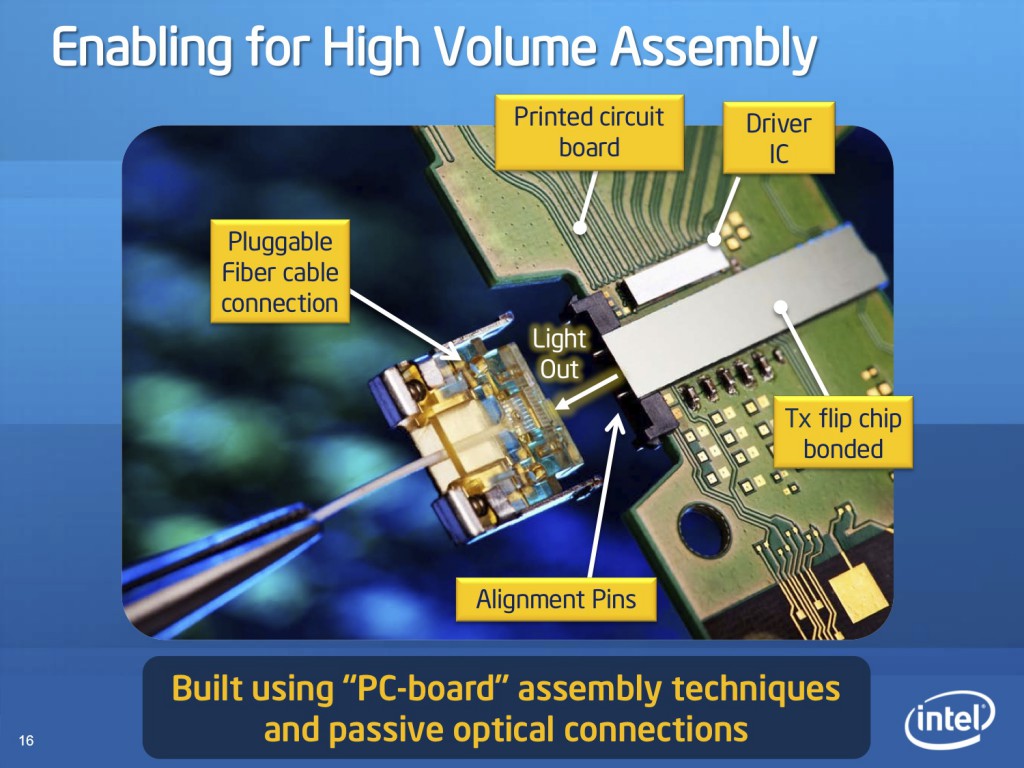 Enabling for High Volume Assembly

Printed circuit board

Driver IC

Pluggable Fiber cable connection

Light Out

Tx flip chip bonded

Alignment Pins

Built using “PC-board” assembly techniques and passive optical connections

16

intel