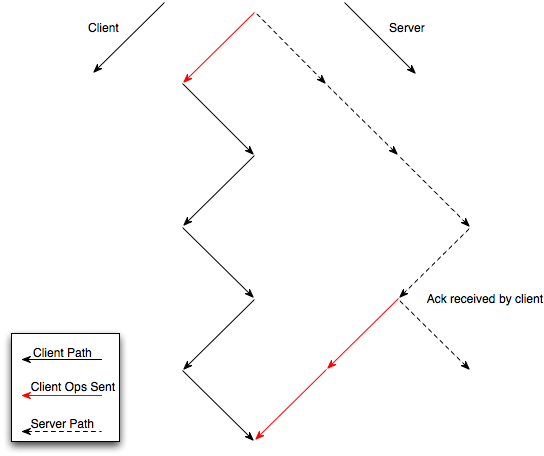 Client

Server

Ack received by client

Client Path

Client Ops Sent

Server Path