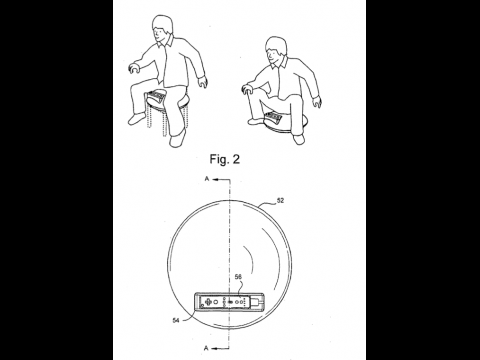 Fig. 2

A

52

56

54

A